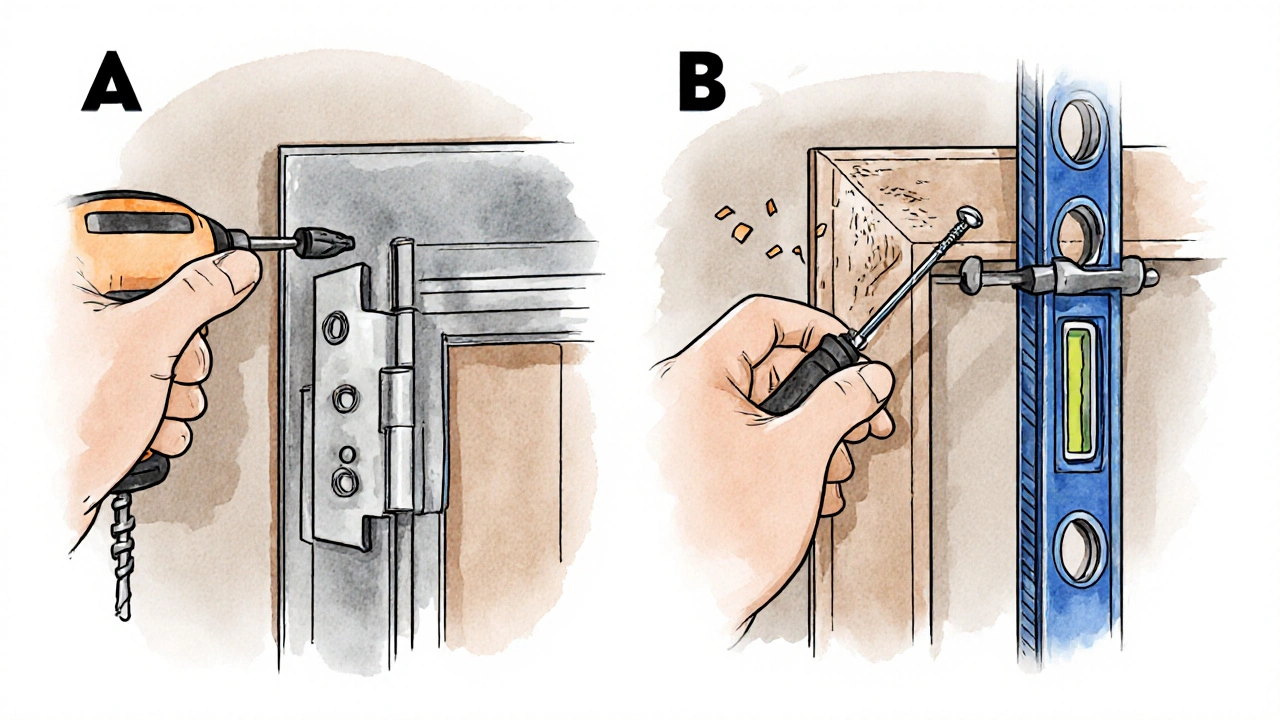 A

B